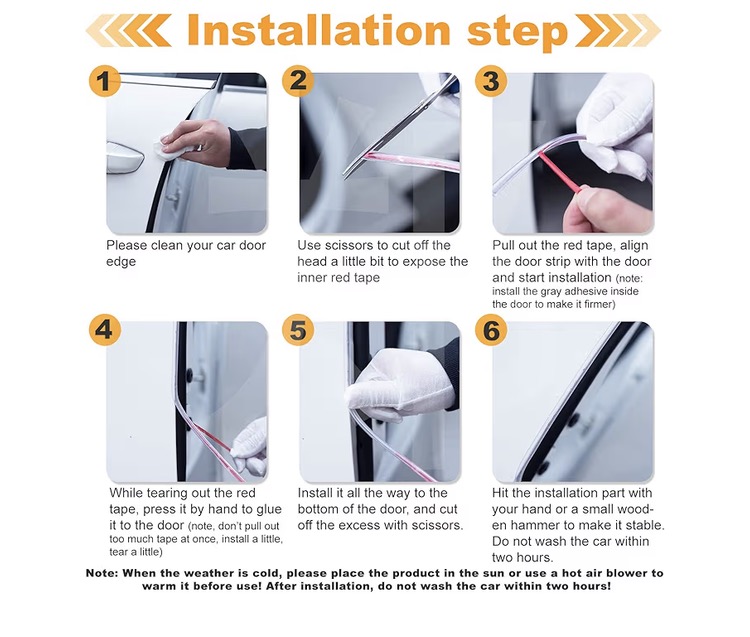 Installation step

1
Please clean your car door edge

2
Use scissors to cut off the head a little bit to expose the inner red tape

3
Pull out the red tape, align the door strip with the door and start installation (note: install the gray adhesive inside the door to make it firmer)

4
While tearing out the red tape, press it by hand to glue it to the door (note, don't pull out too much tape at once, install a little, tear a little)

5
Install it all the way to the bottom of the door, and cut off the excess with scissors.

6
Hit the installation part with your hand or a small wooden hammer to make it stable. Do not wash the car within two hours.

Note: When the weather is cold, please place the product in the sun or use a hot air blower to warm it before use! After installation, do not wash the car within two hours!